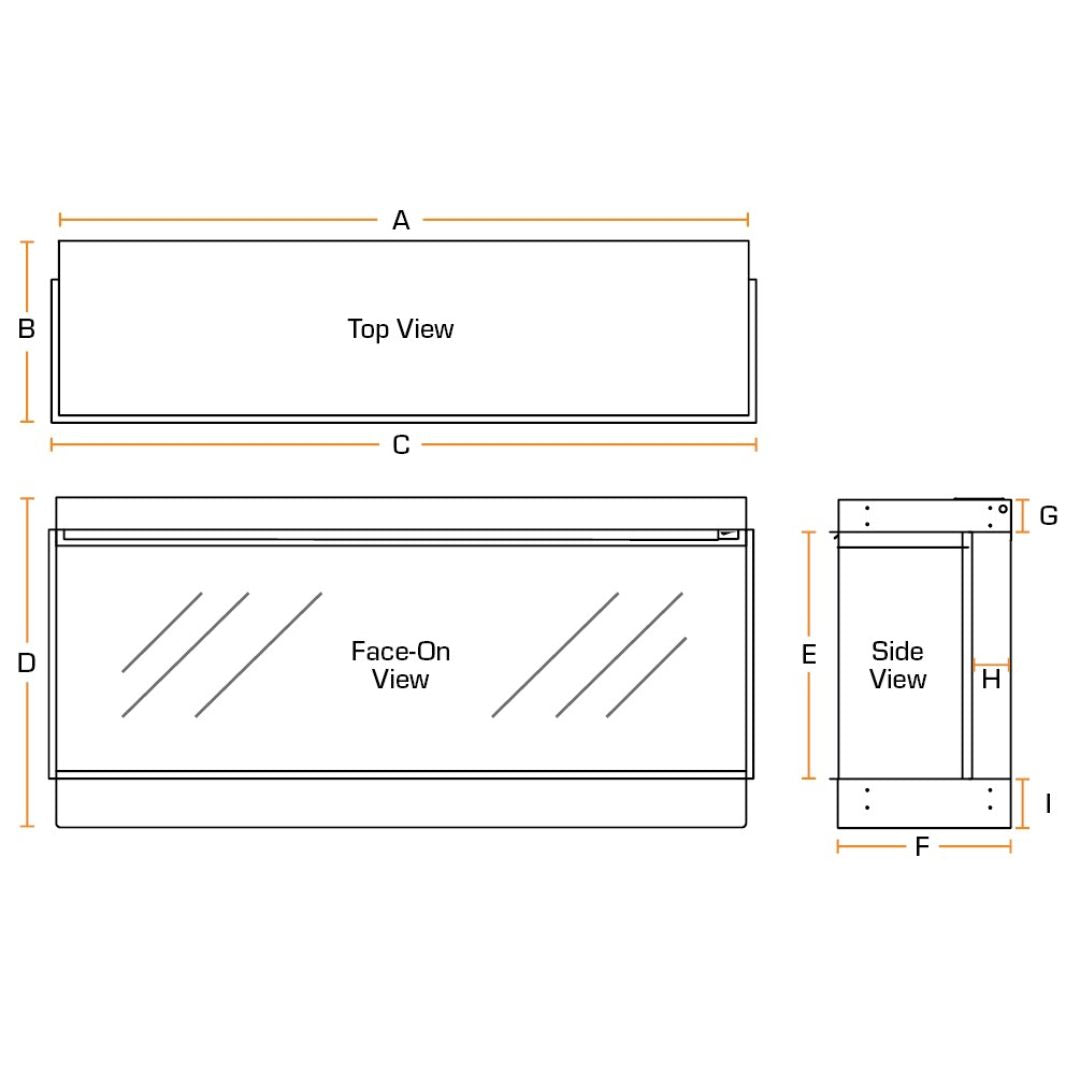 A

B

Top View

C

D

Face-On View

G

E

Side View

H

I

F