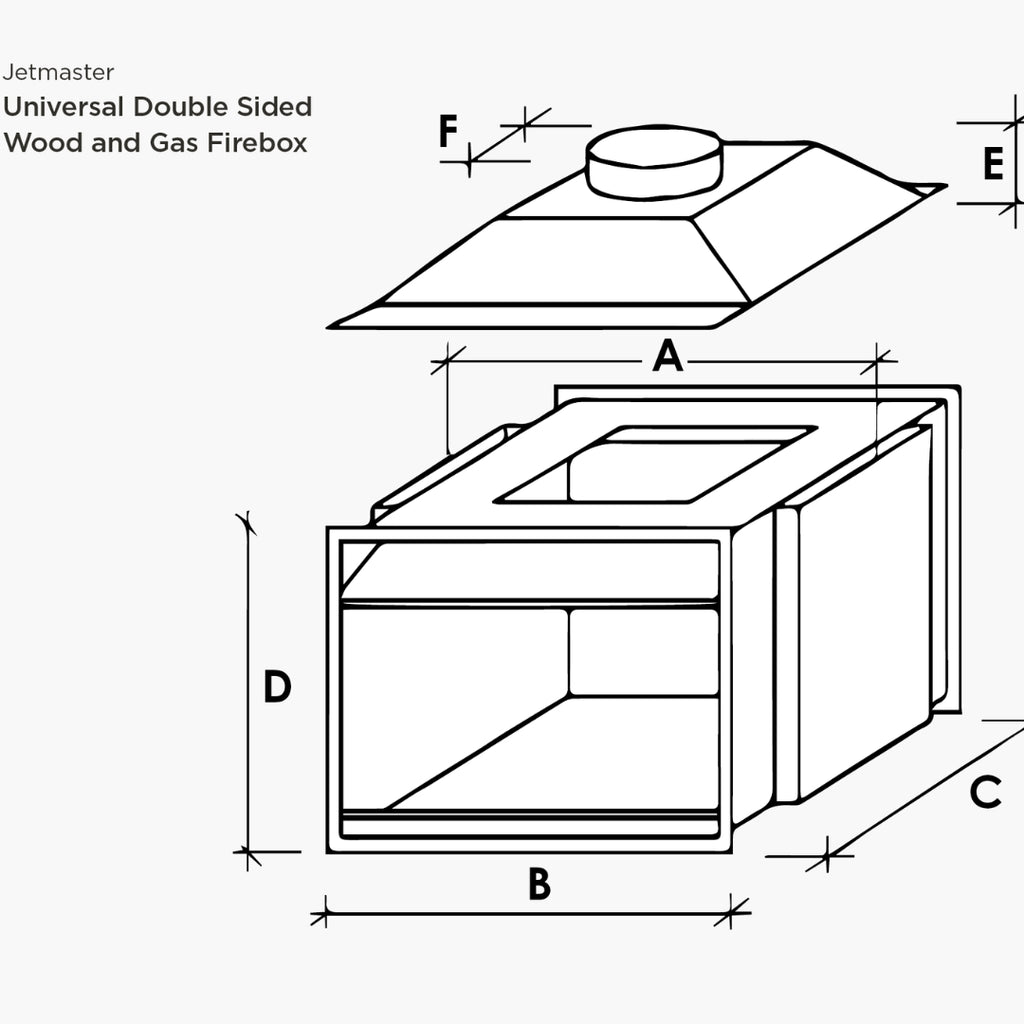 Jetmaster
Universal Double Sided
Wood and Gas Firebox

F

E

A

D

C

B